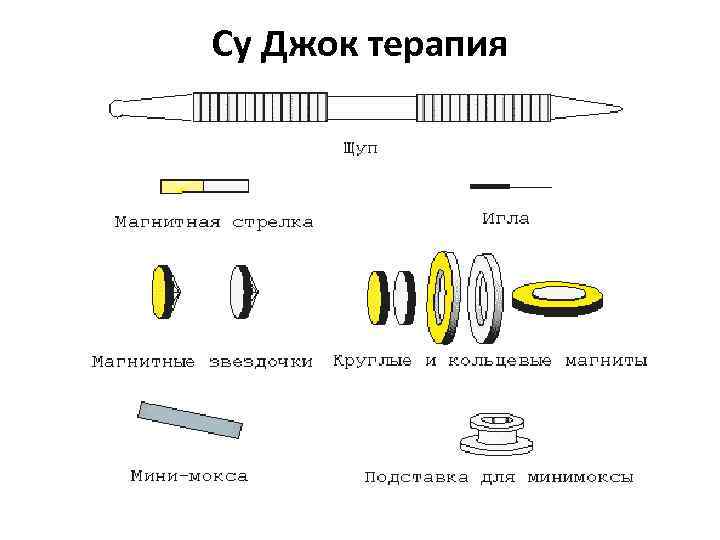 Су Джок терапия

Щуп

Магнитная стрелка

Игла

Магнитные звездочки

Круглые и кольцевые магниты

Мини-мокса

Подставка для минимоксы