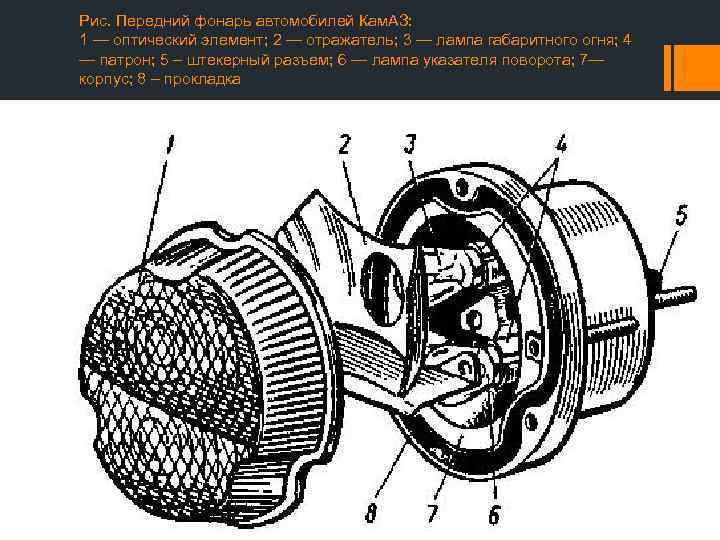 Рис. Передний фонарь автомобилей КамАЗ:
1 — оптический элемент; 2 — отражатель; 3 — лампа габаритного огня; 4 — патрон; 5 – штекерный разъем; 6 — лампа указателя поворота; 7— корпус; 8 – прокладка

1
2
3
4
5
8
7
6