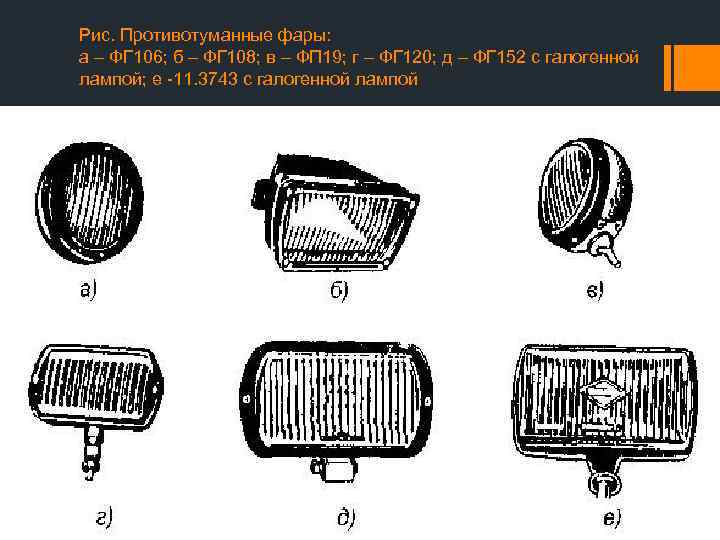 Рис. Противотуманные фары:
а – ФГ106; б – ФГ108; в – ФП19; г – ФГ120; д – ФГ152 с галогенной лампой; е -11.3743 с галогенной лампой

а)

б)

в)

г)

д)

е)