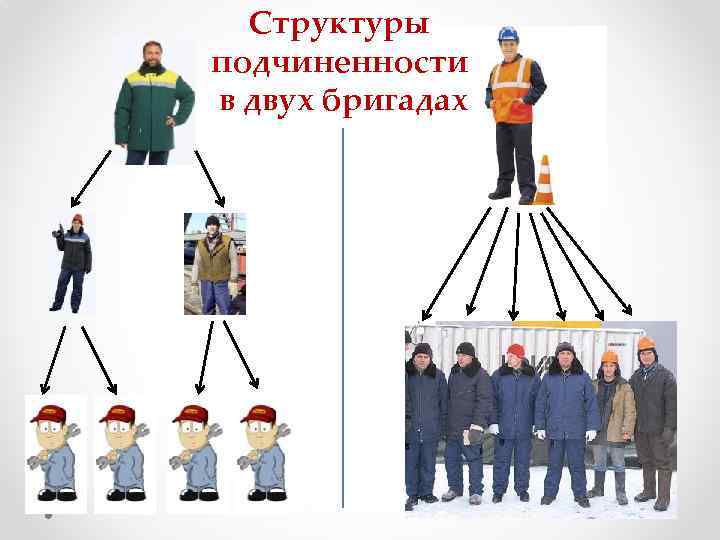 Структуры подчиненности в двух бригадах