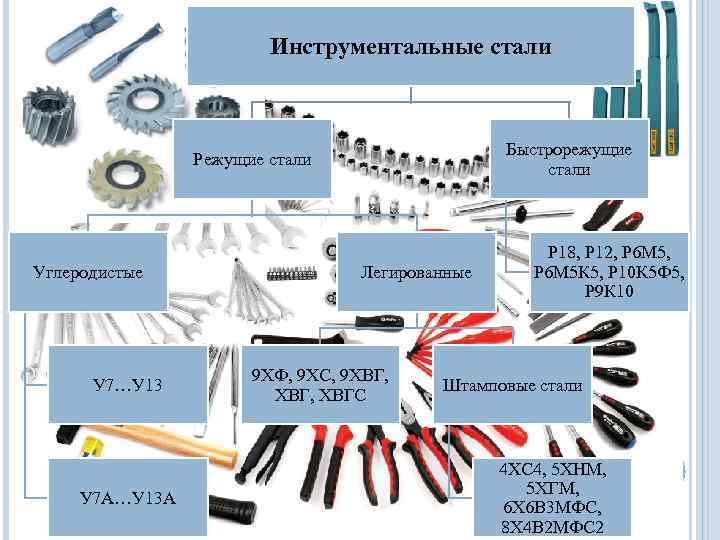 Инструментальные стали

Режущие стали

Быстрорежущие стали

Углеродистые

Легированные

Р18, Р12, Р6М5, Р6М5К5, Р10К5Ф5, Р9К10

У7…У13

9ХФ, 9ХС, 9ХВГ, ХВГ, ХВГС

Штамповые стали

У7А…У13А

4ХС4, 5ХНМ, 5ХГМ, 6Х6В3МФС, 8Х4В2МФС2