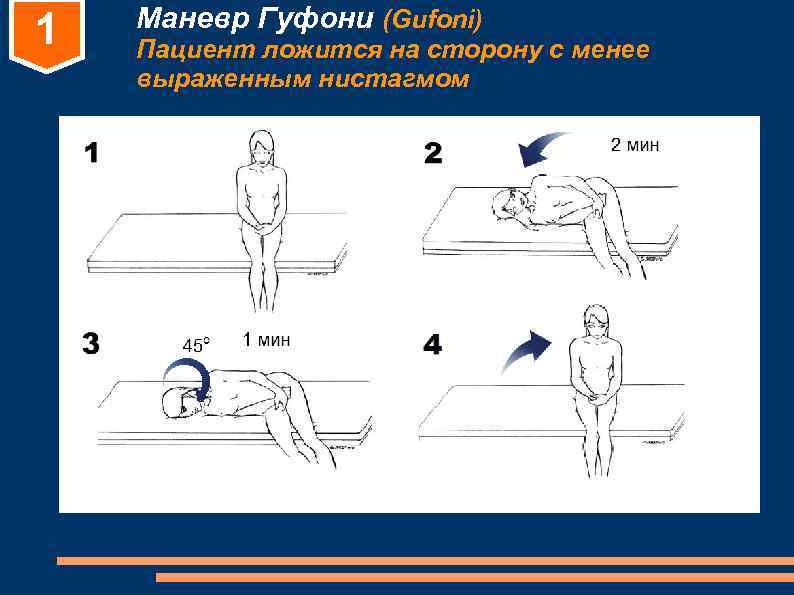 1

Маневр Гуфони (Gufoni)
Пациент ложится на сторону с менее выраженным нистагмом

1

2

2 мин

3

45°

1 мин

4