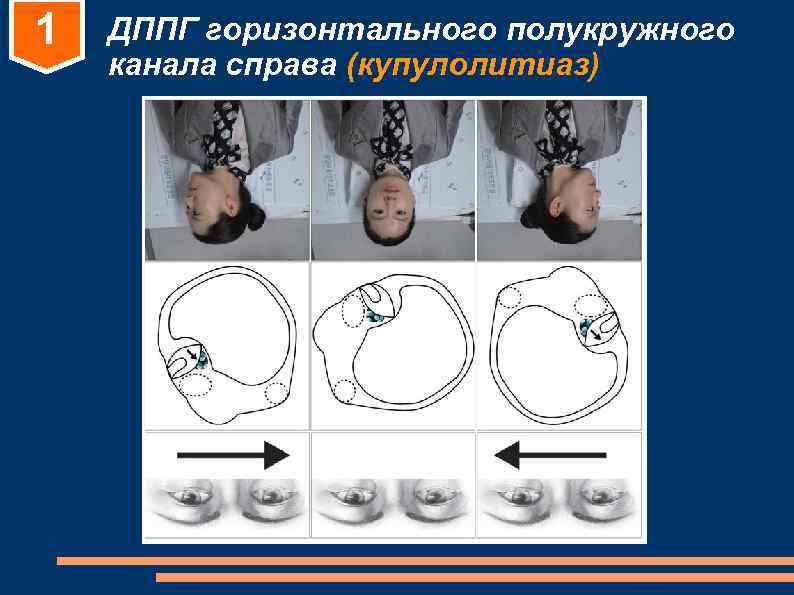 1

ДППГ горизонтального полукружного канала справа (купулолитиаз)