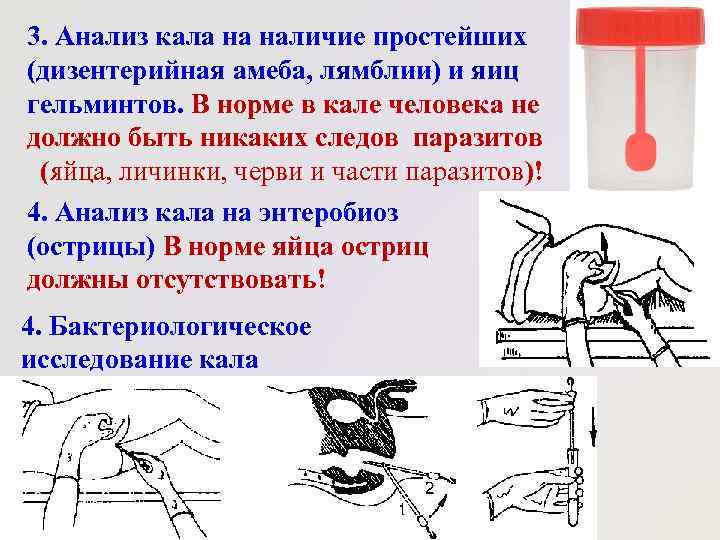 3. Анализ кала на наличие простейших (дизентерийная амеба, лямблии) и яиц гельминтов. В норме в кале человека не должно быть никаких следов паразитов (яйца, личинки, черви и части паразитов)!

4. Анализ кала на энтеробиоз (острицы) В норме яйца остриц должны отсутствовать!

4. Бактериологическое исследование кала

2

1