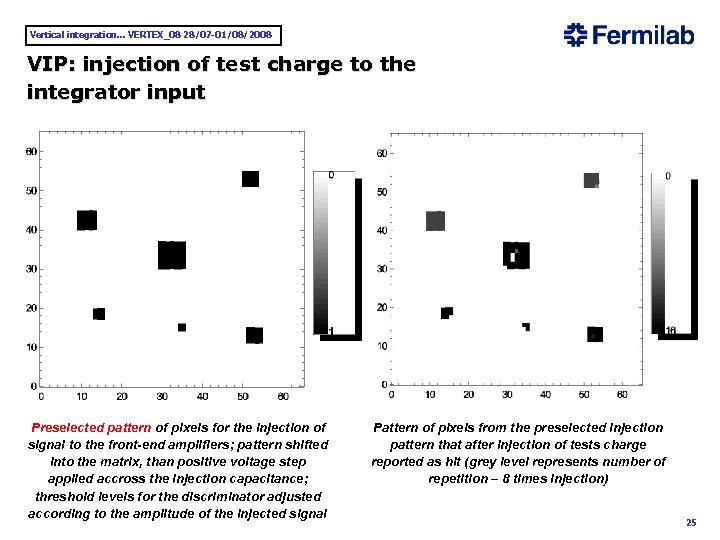 Vertical integration... VERTEX_08 28/07-01/08/2008

Fermilab

VIP: injection of test charge to the integrator input

60
50
40
30
20
10
0
0 10 20 30 40 50 60

0
1

60
50
40
30
20
10
0
0 10 20 30 40 50 60

0
16

Preselected pattern of pixels for the injection of signal to the front-end amplifiers; pattern shifted into the matrix, than positive voltage step applied accross the injection capacitance; threshold levels for the discriminator adjusted according to the amplitude of the injected signal

Pattern of pixels from the preselected injection pattern that after injection of tests charge reported as hit (grey level represents number of repetition – 8 times injection)

25