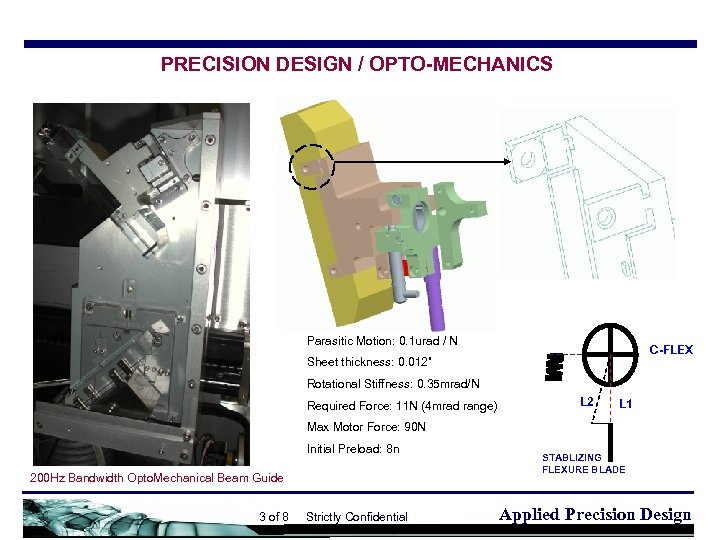 PRECISION DESIGN / OPTO-MECHANICS

Parasitic Motion: 0.1urad / N

Sheet thickness: 0.012"

Rotational Stiffness: 0.35mrad/N

Required Force: 11N (4mrad range)

Max Motor Force: 90N

Initial Preload: 8n

C-FLEX

L2

L1

STABLIZING FLEXURE BLADE

200Hz Bandwidth OptoMechanical Beam Guide

3 of 8 Strictly Confidential

Applied Precision Design