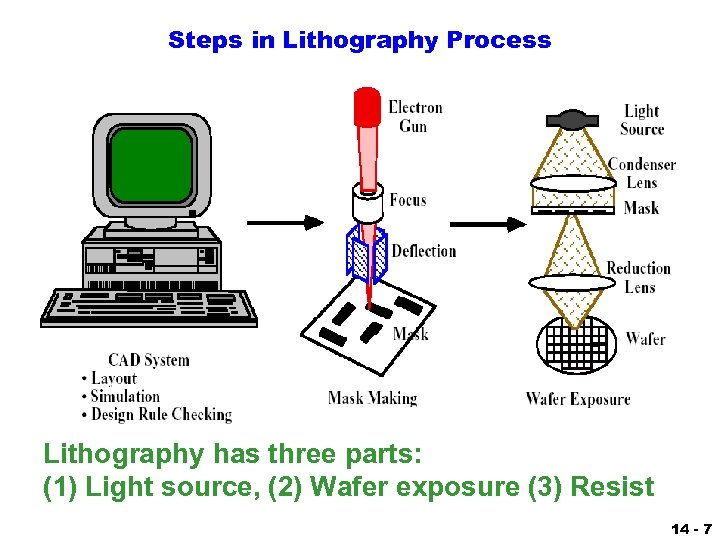 Steps in Lithography Process

CAD System
• Layout
• Simulation
• Design Rule Checking

Electron Gun
Focus
Deflection
Mask
Mask Making

Light Source
Condenser Lens
Mask
Reduction Lens
Wafer
Wafer Exposure

Lithography has three parts:
(1) Light source, (2) Wafer exposure (3) Resist

14 - 7