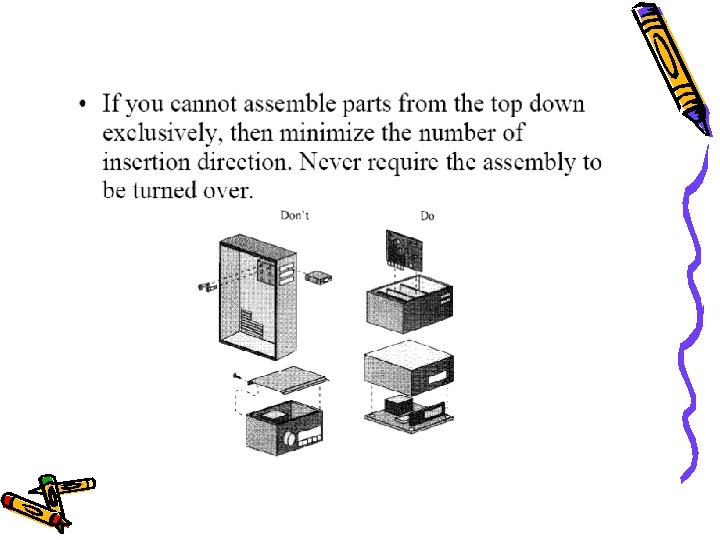 • If you cannot assemble parts from the top down exclusively, then minimize the number of insertion direction. Never require the assembly to be turned over.

Don't

Do