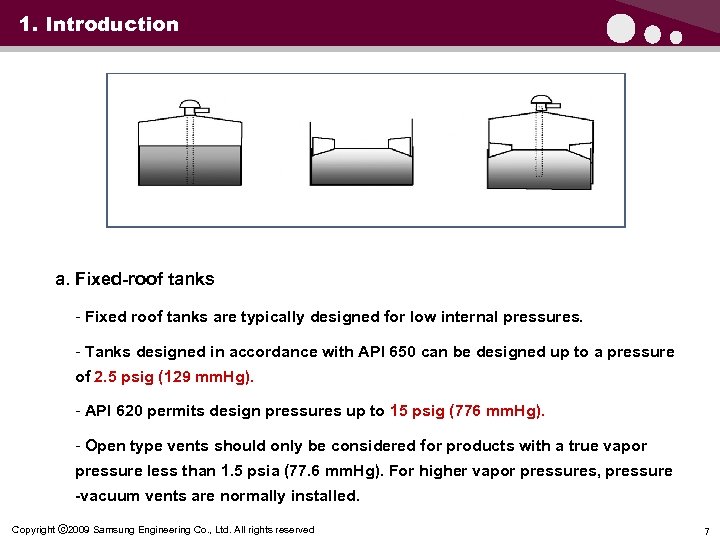 1. Introduction

a. Fixed-roof tanks

- Fixed roof tanks are typically designed for low internal pressures.

- Tanks designed in accordance with API 650 can be designed up to a pressure of 2.5 psig (129 mmHg).

- API 620 permits design pressures up to 15 psig (776 mmHg).

- Open type vents should only be considered for products with a true vapor pressure less than 1.5 psia (77.6 mmHg). For higher vapor pressures, pressure -vacuum vents are normally installed.

Copyright ©2009 Samsung Engineering Co., Ltd. All rights reserved

7