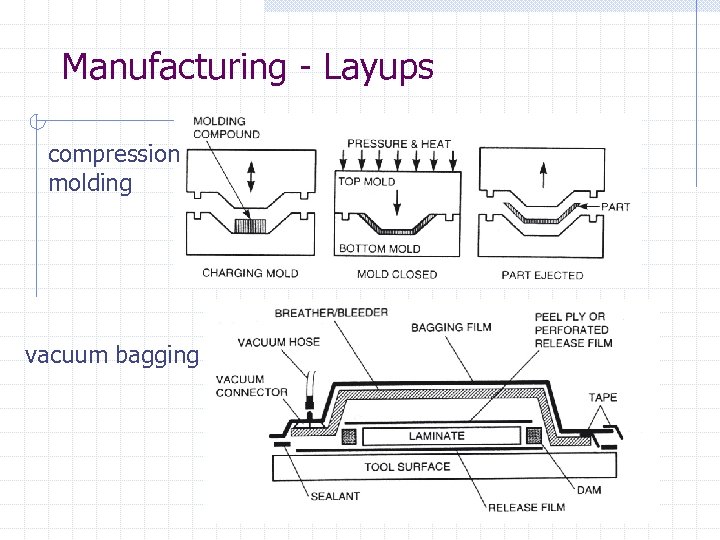 Manufacturing - Layups

compression molding

MOLDING COMPOUND

PRESSURE & HEAT

TOP MOLD

BOTTOM MOLD

PART

CHARGING MOLD

MOLD CLOSED

PART EJECTED

vacuum bagging

BREATHER/BLEEDER

BAGGING FILM

PEEL PLY OR PERFORATED RELEASE FILM

VACUUM HOSE

VACUUM CONNECTOR

TAPE

LAMINATE

TOOL SURFACE

SEALANT

DAM

RELEASE FILM