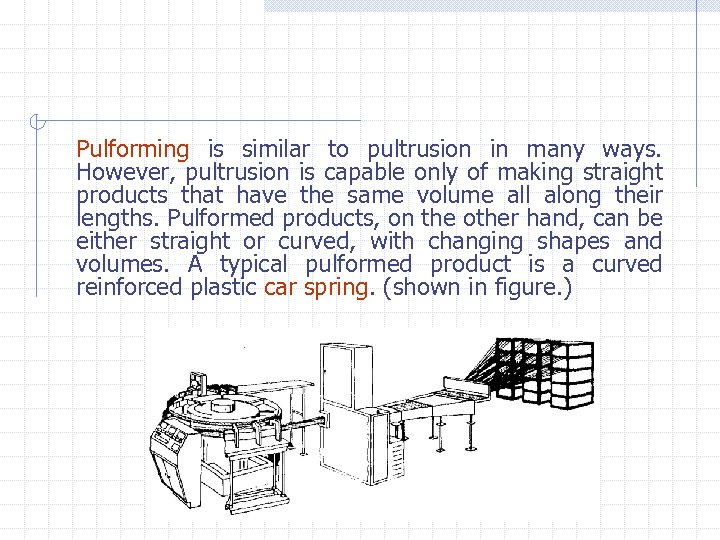 Pulforming is similar to pultrusion in many ways. However, pultrusion is capable only of making straight products that have the same volume all along their lengths. Pulformed products, on the other hand, can be either straight or curved, with changing shapes and volumes. A typical pulformed product is a curved reinforced plastic car spring. (shown in figure.)