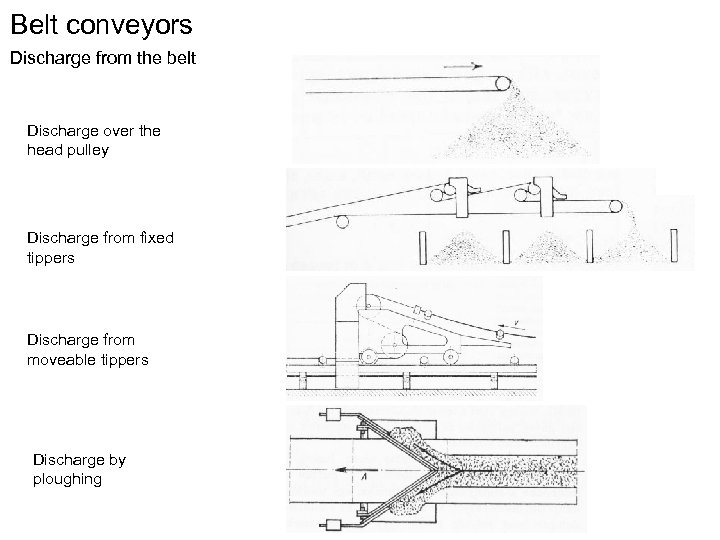 Belt conveyors

Discharge from the belt

Discharge over the head pulley

Discharge from fixed tippers

Discharge from moveable tippers

v

Discharge by ploughing

A