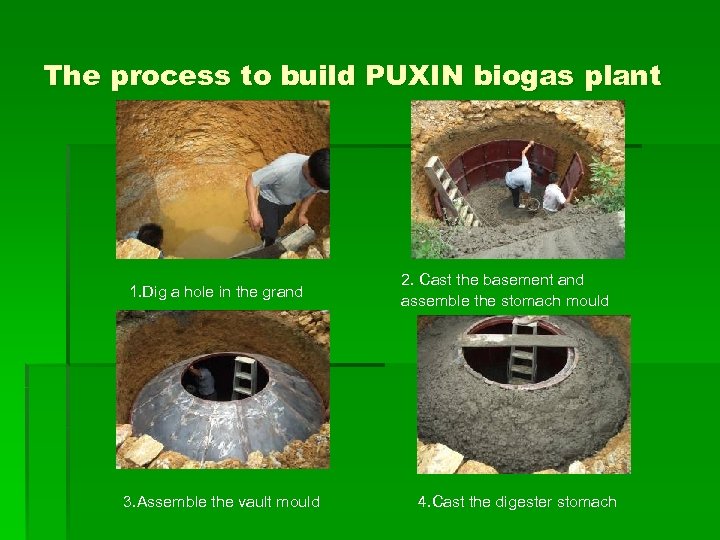 The process to build PUXIN biogas plant

1.Dig a hole in the grand

2. Cast the basement and assemble the stomach mould

3.Assemble the vault mould

4.Cast the digester stomach