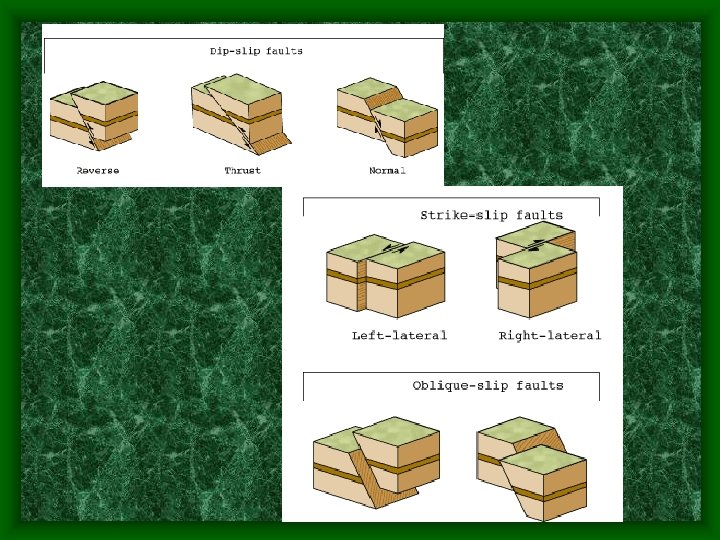 Dip-slip faults

Reverse

Thrust

Normal

Strike-slip faults

Left-lateral

Right-lateral

Oblique-slip faults