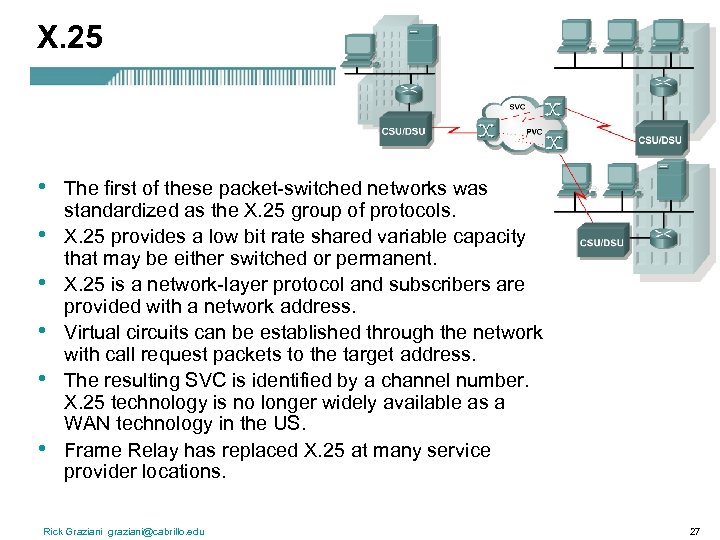 X.25

CSU/DSU

SVC

PVC

CSU/DSU

CSU/DSU

• The first of these packet-switched networks was standardized as the X.25 group of protocols.
• X.25 provides a low bit rate shared variable capacity that may be either switched or permanent.
• X.25 is a network-layer protocol and subscribers are provided with a network address.
• Virtual circuits can be established through the network with call request packets to the target address.
• The resulting SVC is identified by a channel number. X.25 technology is no longer widely available as a WAN technology in the US.
• Frame Relay has replaced X.25 at many service provider locations.

Rick Graziani graziani@cabrillo.edu

27