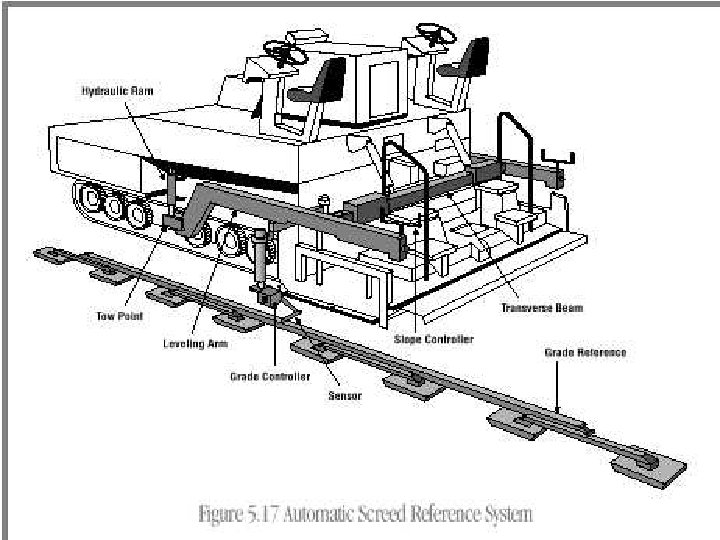 Hydraulic Ram

Tow Point

Leveling Arm

Grade Controller

Sensor

Slope Controller

Transverse Beam

Grade Reference

Figure 5.17 Automatic Screed Reference System