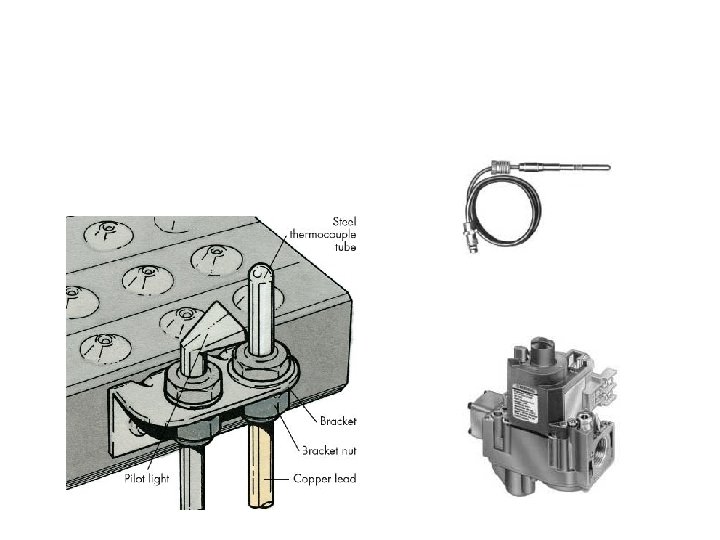 Steel thermocouple tube

Bracket

Bracket nut

Pilot light

Copper lead