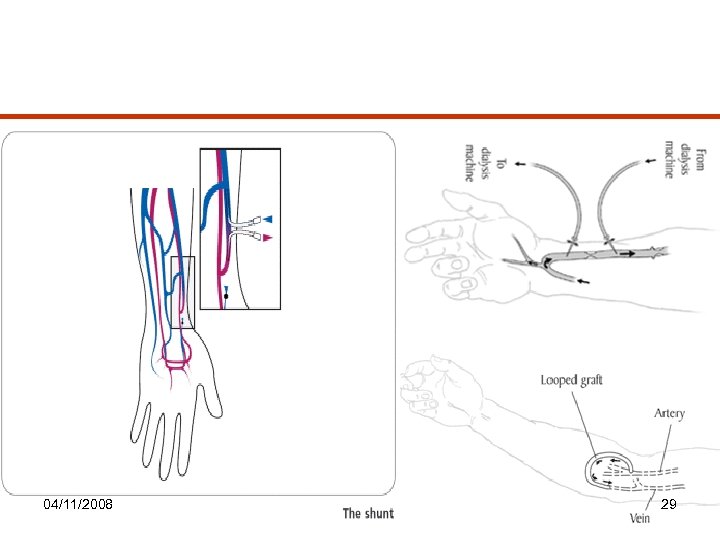 To dialysis machine

From dialysis machine

Looped graft

Artery

Vein

04/11/2008

The shunt

29