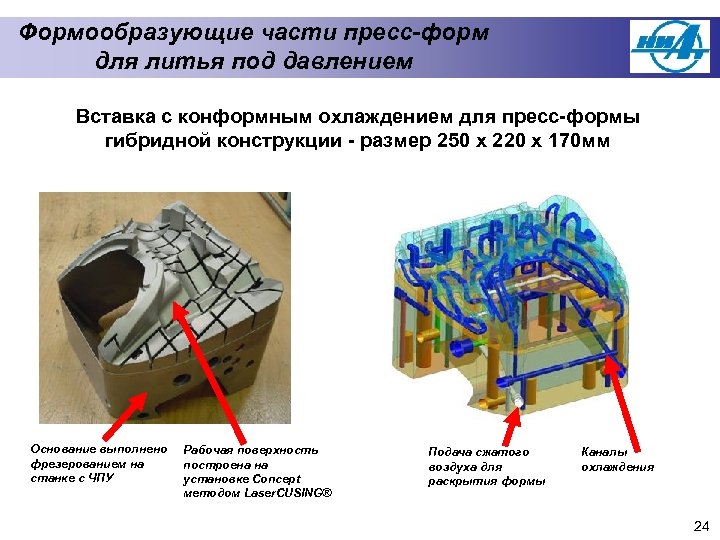 Формообразующие части пресс-форм для литья под давлением

НИАТ

Вставка с конформным охлаждением для пресс-формы гибридной конструкции - размер 250 х 220 х 170мм

Основание выполнено фрезерованием на станке с ЧПУ

Рабочая поверхность построена на установке Concept методом LaserCUSING®

Подача сжатого воздуха для раскрытия формы

Каналы охлаждения

24