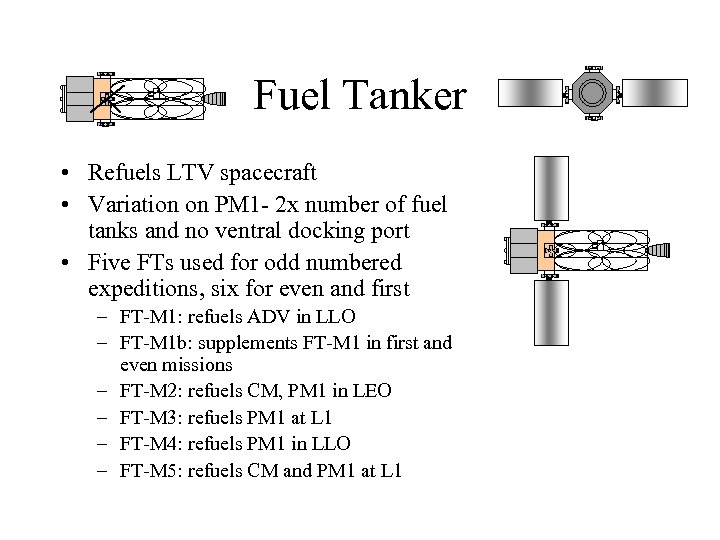 Fuel Tanker

• Refuels LTV spacecraft
• Variation on PM1- 2x number of fuel tanks and no ventral docking port
• Five FTs used for odd numbered expeditions, six for even and first
  – FT-M1: refuels ADV in LLO
  – FT-M1b: supplements FT-M1 in first and even missions
  – FT-M2: refuels CM, PM1 in LEO
  – FT-M3: refuels PM1 at L1
  – FT-M4: refuels PM1 in LLO
  – FT-M5: refuels CM and PM1 at L1