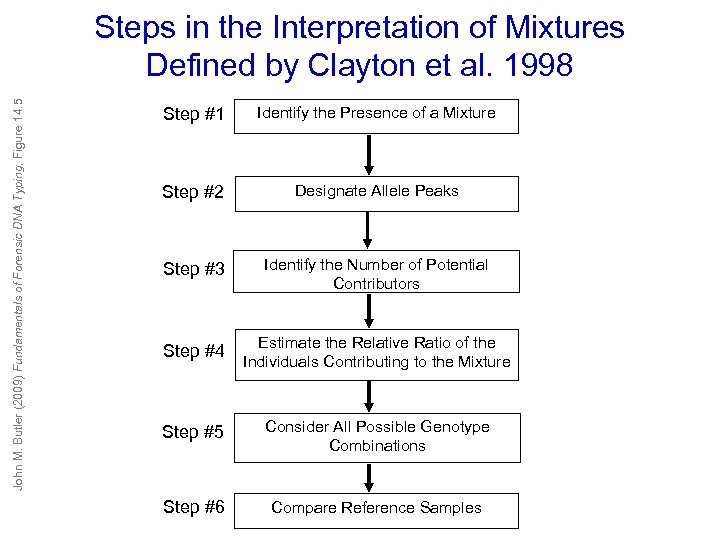 Steps in the Interpretation of Mixtures Defined by Clayton et al. 1998

John M. Butler (2009) Fundamentals of Forensic DNA Typing, Figure 14.5

Step #1 Identify the Presence of a Mixture

Step #2 Designate Allele Peaks

Step #3 Identify the Number of Potential Contributors

Step #4 Estimate the Relative Ratio of the Individuals Contributing to the Mixture

Step #5 Consider All Possible Genotype Combinations

Step #6 Compare Reference Samples