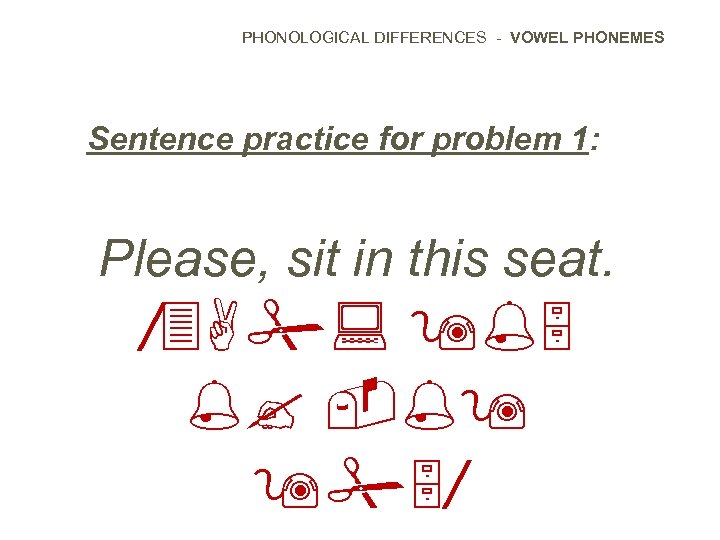 PHONOLOGICAL DIFFERENCES - VOWEL PHONEMES

Sentence practice for problem 1:

Please, sit in this seat.