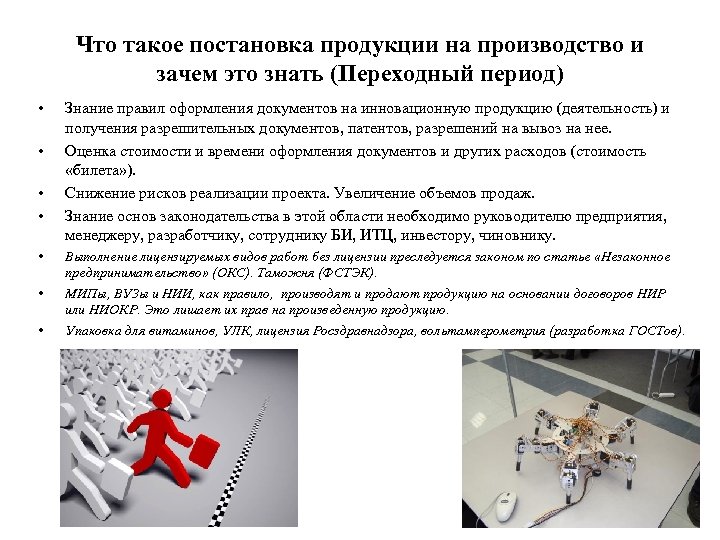 Что такое постановка продукции на производство и зачем это знать (Переходный период)

• Знание правил оформления документов на инновационную продукцию (деятельность) и получения разрешительных документов, патентов, разрешений на вывоз на нее.

• Оценка стоимости и времени оформления документов и других расходов (стоимость «билета»).

• Снижение рисков реализации проекта. Увеличение объемов продаж.

• Знание основ законодательства в этой области необходимо руководителю предприятия, менеджеру, разработчику, сотруднику БИ, ИТЦ, инвестору, чиновнику.

• Выполнение лицензируемых видов работ без лицензии преследуется законом по статье «Незаконное предпринимательство» (ОКС). Таможня (ФСТЭК).

• МИПы, ВУЗы и НИИ, как правило, производят и продают продукцию на основании договоров НИР или НИОКР. Это лишает их прав на произведенную продукцию.

• Упаковка для витаминов, УЛК, лицензия Росздравнадзора, вольтамперометрия (разработка ГОСТов).