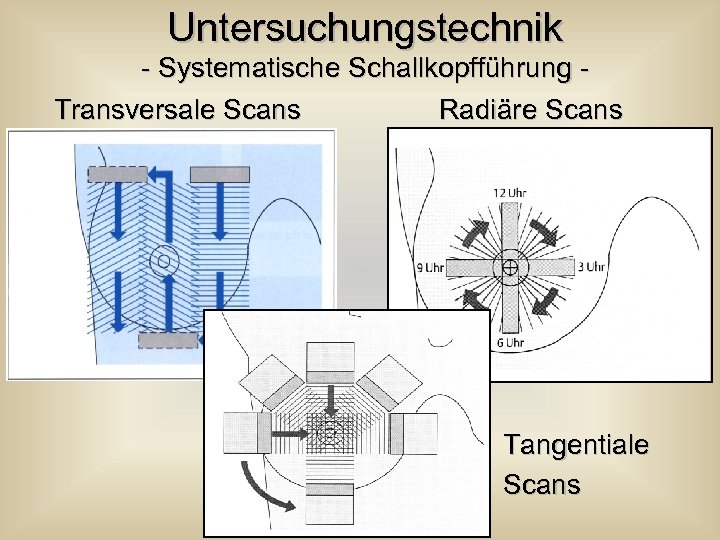 Untersuchungstechnik

- Systematische Schallkopfführung -

Transversale Scans

Radiäre Scans

12 Uhr

9 Uhr

3 Uhr

6 Uhr

Tangentiale Scans