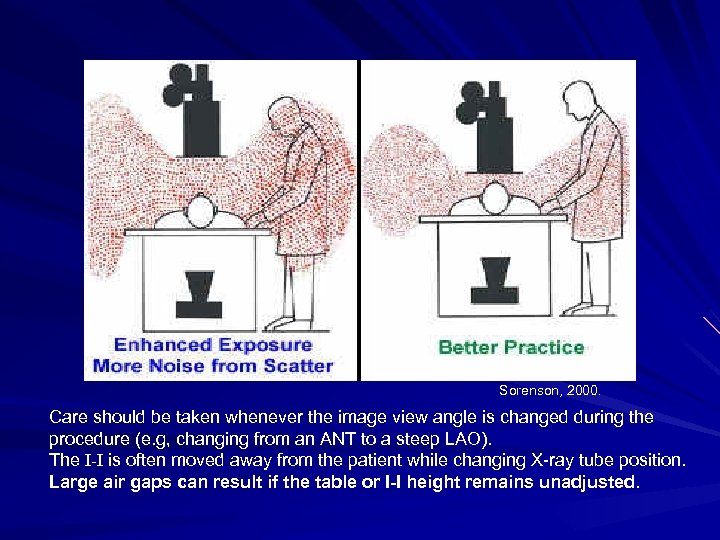 Enhanced Exposure
More Noise from Scatter

Better Practice

Sorenson, 2000.

Care should be taken whenever the image view angle is changed during the procedure (e.g, changing from an ANT to a steep LAO).
The I-I is often moved away from the patient while changing X-ray tube position.
Large air gaps can result if the table or I-I height remains unadjusted.