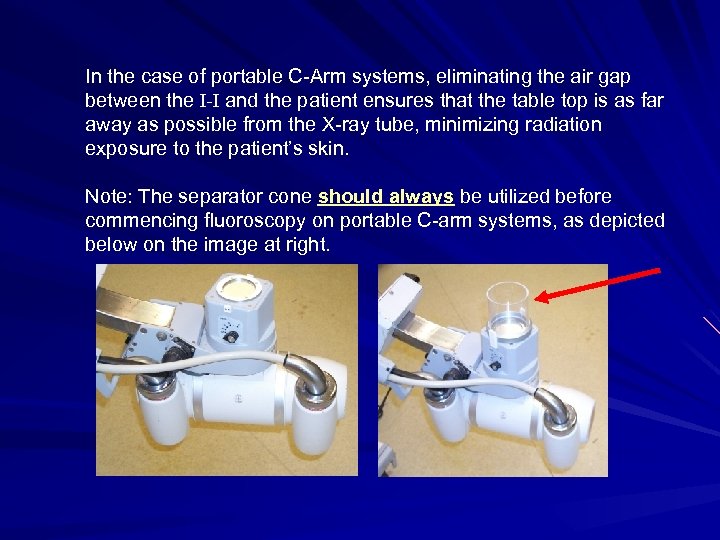 In the case of portable C-Arm systems, eliminating the air gap between the I-I and the patient ensures that the table top is as far away as possible from the X-ray tube, minimizing radiation exposure to the patient's skin.

Note: The separator cone should always be utilized before commencing fluoroscopy on portable C-arm systems, as depicted below on the image at right.