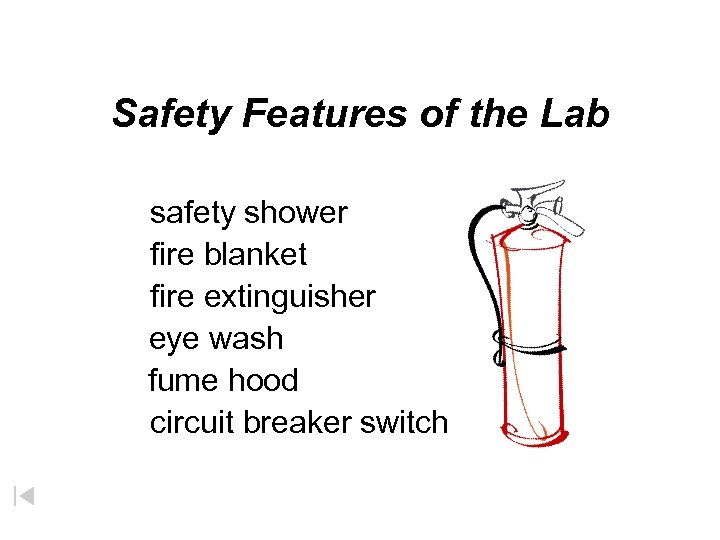 Safety Features of the Lab

safety shower
fire blanket
fire extinguisher
eye wash
fume hood
circuit breaker switch