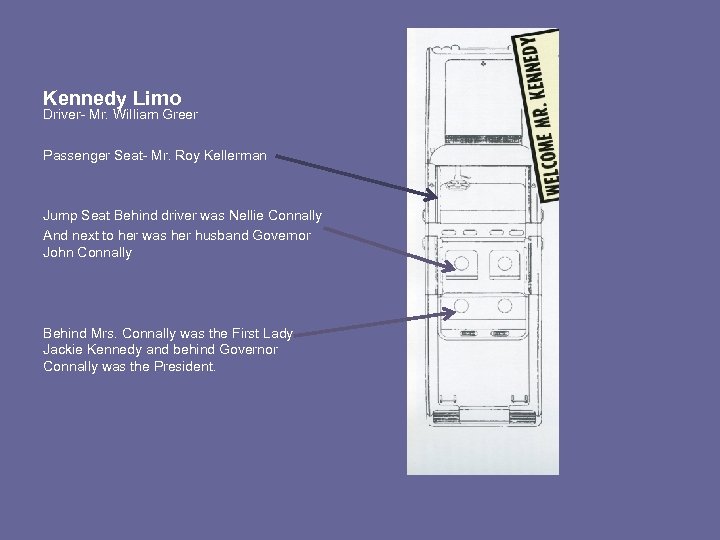 Kennedy Limo
Driver- Mr. William Greer

Passenger Seat- Mr. Roy Kellerman

Jump Seat Behind driver was Nellie Connally And next to her was her husband Governor John Connally

Behind Mrs. Connally was the First Lady Jackie Kennedy and behind Governor Connally was the President.

WELCOME MR. KENNEDY