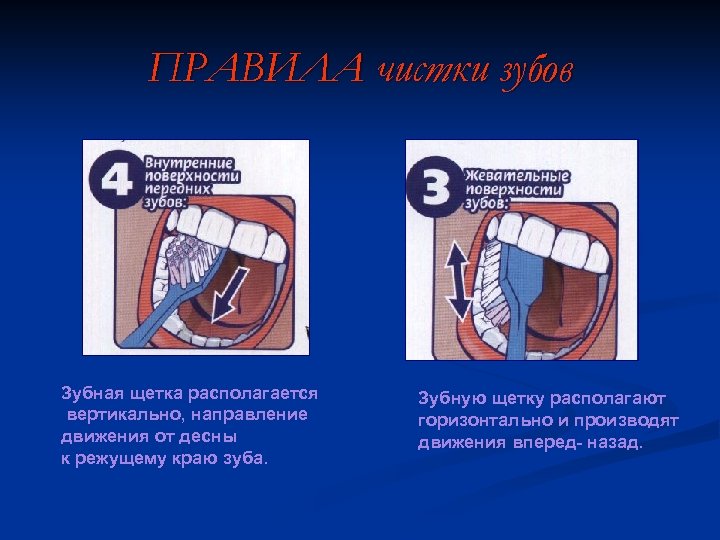 ПРАВИЛА чистки зубов

4
Внутренние поверхности передних зубов:

Зубная щетка располагается вертикально, направление движения от десны к режущему краю зуба.

3
Жевательные поверхности зубов:

Зубную щетку располагают горизонтально и производят движения вперед- назад.