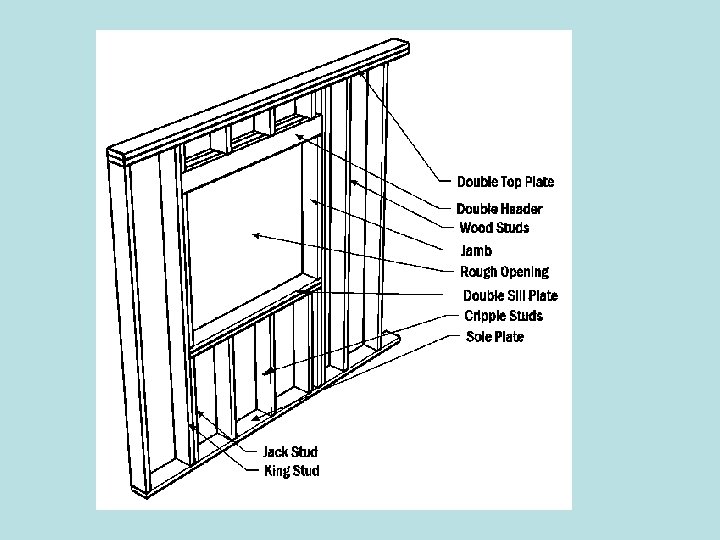 Double Top Plate
Double Header
Wood Studs
Jamb
Rough Opening
Double Sill Plate
Cripple Studs
Sole Plate
Jack Stud
King Stud