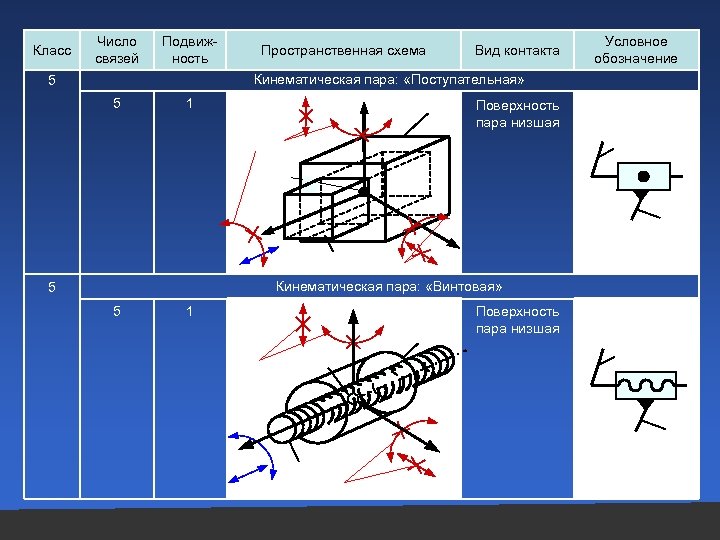 | Класс | Число связей | Подвижность | Пространственная схема | Вид контакта | Условное обозначение |
|---|---|---|---|---|---|
| 5 | Кинематическая пара: «Поступательная» | | | | |
| | 5 | 1 | | Поверхность пара низшая | |
| 5 | Кинематическая пара: «Винтовая» | | | | |
| | 5 | 1 | | Поверхность пара низшая | |