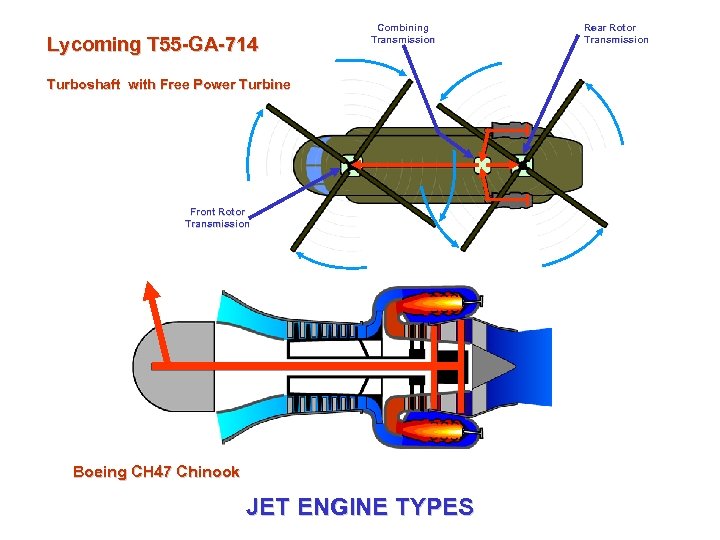 Lycoming T55-GA-714

Turboshaft with Free Power Turbine

Combining Transmission

Rear Rotor Transmission

Front Rotor Transmission

Boeing CH47 Chinook

JET ENGINE TYPES