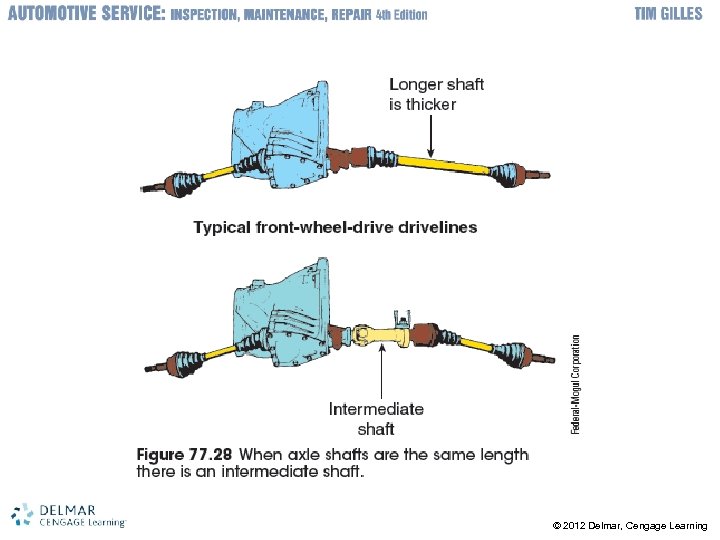 AUTOMOTIVE SERVICE: INSPECTION, MAINTENANCE, REPAIR 4th Edition

TIM GILLES

Longer shaft is thicker

Typical front-wheel-drive drivelines

Intermediate shaft

Federal-Mogul Corporation

Figure 77.28 When axle shafts are the same length there is an intermediate shaft.

DELMAR CENGAGE Learning

© 2012 Delmar, Cengage Learning