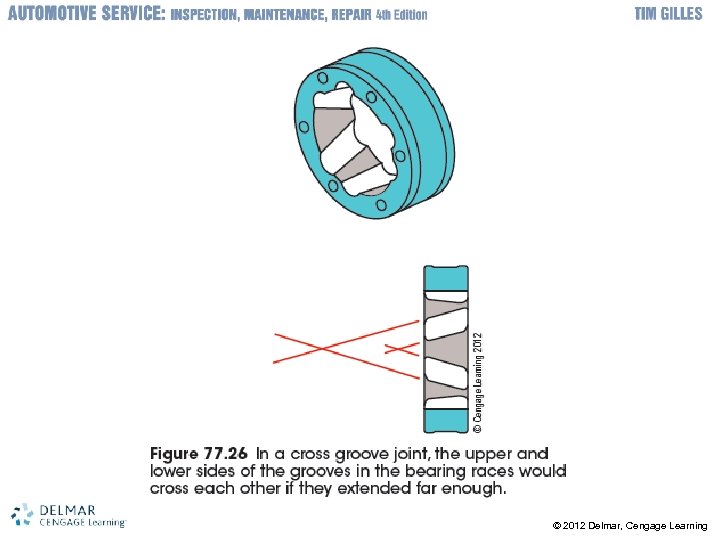 AUTOMOTIVE SERVICE: INSPECTION, MAINTENANCE, REPAIR 4th Edition

TIM GILLES

© Cengage Learning 2012

Figure 77.26 In a cross groove joint, the upper and lower sides of the grooves in the bearing races would cross each other if they extended far enough.

DELMAR CENGAGE Learning

© 2012 Delmar, Cengage Learning