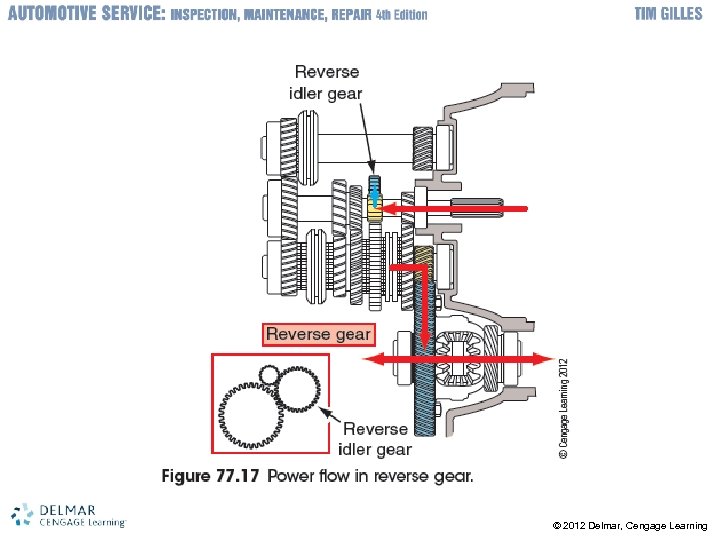 AUTOMOTIVE SERVICE: INSPECTION, MAINTENANCE, REPAIR 4th Edition

TIM GILLES

Reverse idler gear

Reverse gear

Reverse idler gear

© Cengage Learning 2012

Figure 77.17 Power flow in reverse gear.

DELMAR CENGAGE Learning

© 2012 Delmar, Cengage Learning