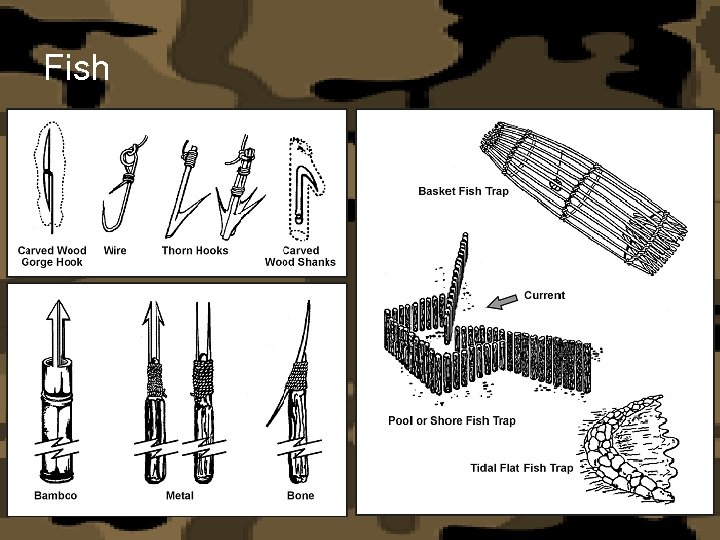 Fish

Carved Wood Gorge Hook

Wire

Thorn Hooks

Carved Wood Shanks

Bamboo

Metal

Bone

Basket Fish Trap

Current

Pool or Shore Fish Trap

Tidal Flat Fish Trap