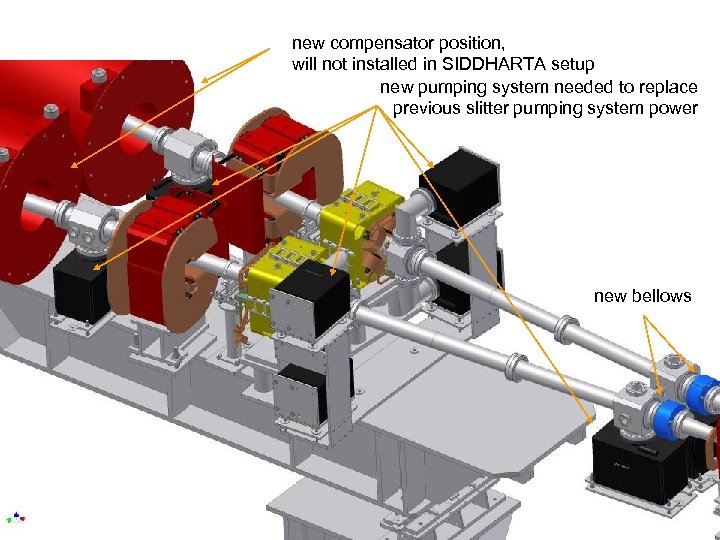 new compensator position,
will not installed in SIDDHARTA setup

new pumping system needed to replace
previous slitter pumping system power

new bellows