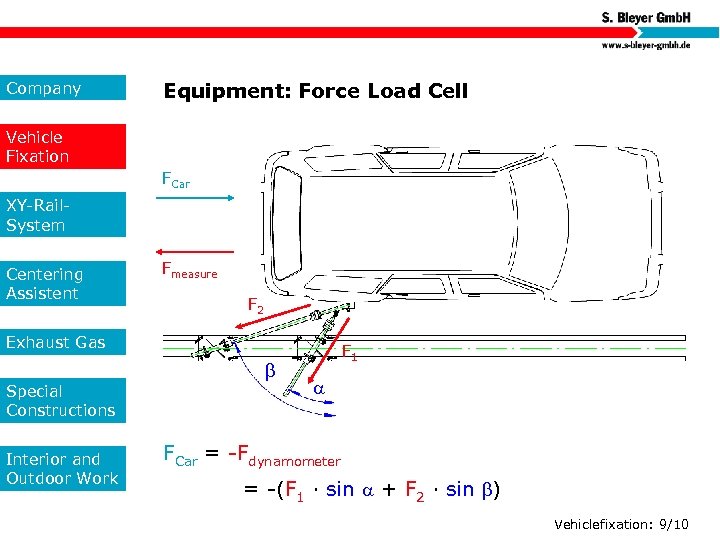 S. Bleyer GmbH

www.s-bleyer-gmbh.de

Company

Vehicle Fixation

XY-Rail-System

Centering Assistent

Exhaust Gas

Special Constructions

Interior and Outdoor Work

Equipment: Force Load Cell

$F_{Car}$

$F_{measure}$

$F_2$

$F_1$

$\beta$

$\alpha$

$F_{Car} = -F_{dynamometer}$

$= -(F_1 \cdot \sin \alpha + F_2 \cdot \sin \beta)$

Vehiclefixation: 9/10