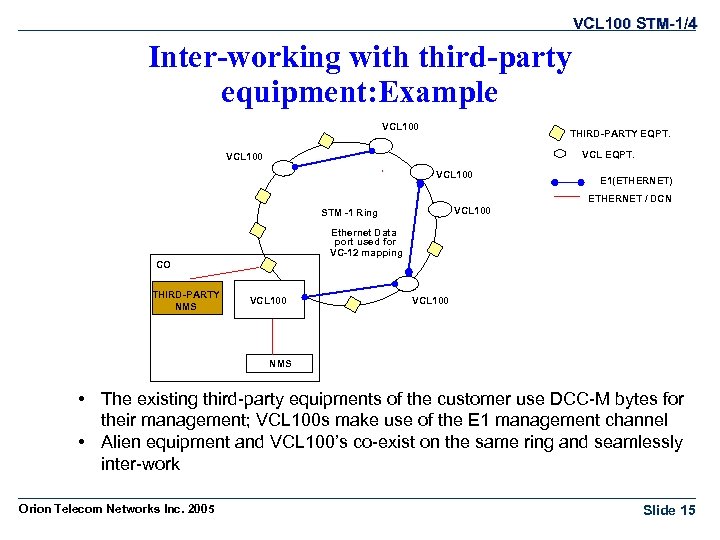 VCL100 STM-1/4

Inter-working with third-party equipment:Example

VCL100
VCL100
VCL100
VCL100
STM -1 Ring
Ethernet Data port used for VC-12 mapping
CO
THIRD-PARTY NMS
VCL100
VCL100
NMS

THIRD-PARTY EQPT.
VCL EQPT.
E1(ETHERNET)
ETHERNET / DCN

• The existing third-party equipments of the customer use DCC-M bytes for their management; VCL100s make use of the E1 management channel
• Alien equipment and VCL100's co-exist on the same ring and seamlessly inter-work

Orion Telecom Networks Inc. 2005
Slide 15