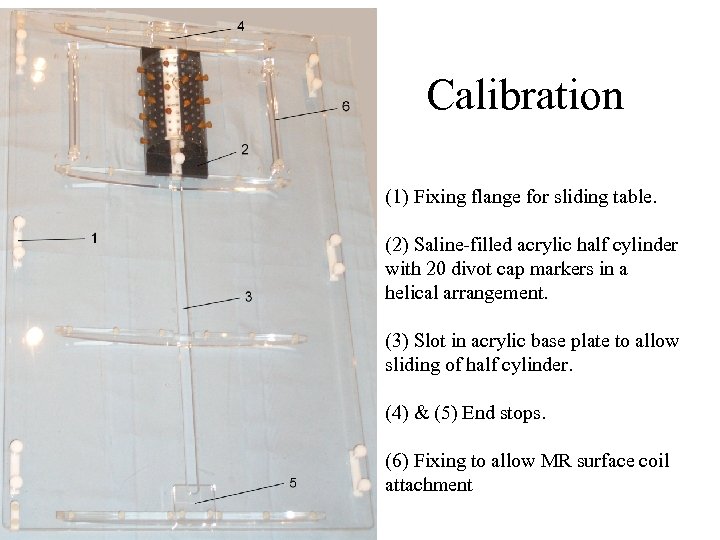 4

6

2

1

3

5

Calibration

(1) Fixing flange for sliding table.

(2) Saline-filled acrylic half cylinder with 20 divot cap markers in a helical arrangement.

(3) Slot in acrylic base plate to allow sliding of half cylinder.

(4) & (5) End stops.

(6) Fixing to allow MR surface coil attachment