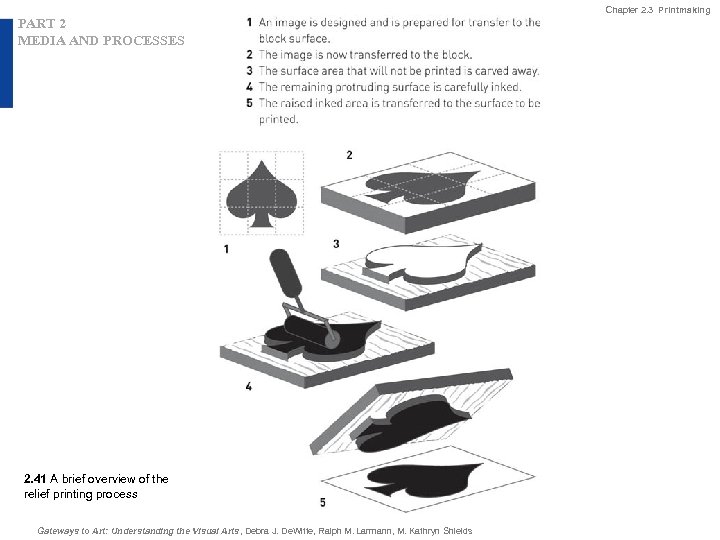 PART 2
MEDIA AND PROCESSES

Chapter 2.3 Printmaking

1 An image is designed and is prepared for transfer to the block surface.
2 The image is now transferred to the block.
3 The surface area that will not be printed is carved away.
4 The remaining protruding surface is carefully inked.
5 The raised inked area is transferred to the surface to be printed.

2

1

3

4

5

2.41 A brief overview of the relief printing process

Gateways to Art: Understanding the Visual Arts, Debra J. DeWitte, Ralph M. Larmann, M. Kathryn Shields