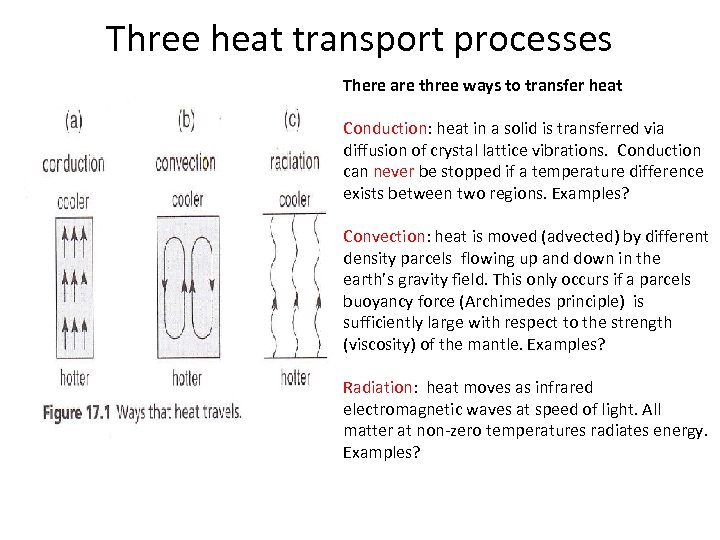 Three heat transport processes

(a) conduction cooler hotter

(b) convection cooler hotter

(c) radiation cooler hotter

Figure 17.1 Ways that heat travels.

There are three ways to transfer heat

Conduction: heat in a solid is transferred via diffusion of crystal lattice vibrations. Conduction can never be stopped if a temperature difference exists between two regions. Examples?

Convection: heat is moved (advected) by different density parcels flowing up and down in the earth's gravity field. This only occurs if a parcels buoyancy force (Archimedes principle) is sufficiently large with respect to the strength (viscosity) of the mantle. Examples?

Radiation: heat moves as infrared electromagnetic waves at speed of light. All matter at non-zero temperatures radiates energy. Examples?