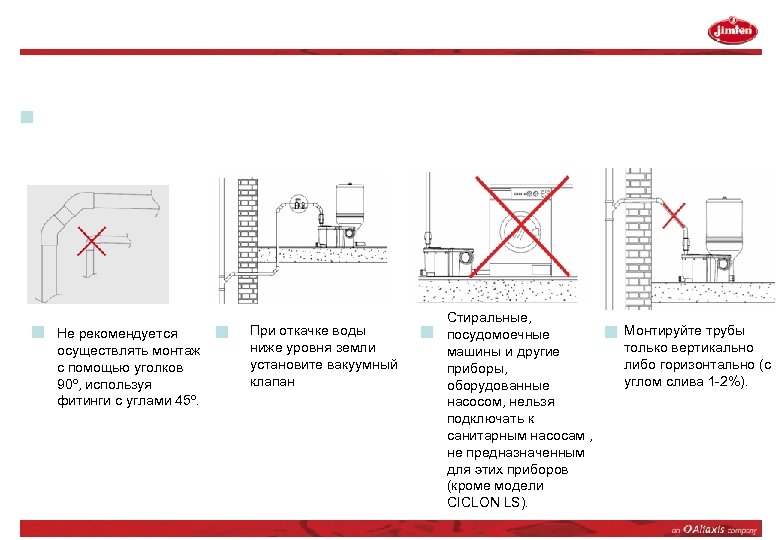 Jimten

Не рекомендуется осуществлять монтаж с помощью уголков 90º, используя фитинги с углами 45º.

При откачке воды ниже уровня земли установите вакуумный клапан

Стиральные, посудомоечные машины и другие приборы, оборудованные насосом, нельзя подключать к санитарным насосам , не предназначенным для этих приборов (кроме модели CICLON LS).

Монтируйте трубы только вертикально либо горизонтально (с углом слива 1-2%).

an Aliaxis company