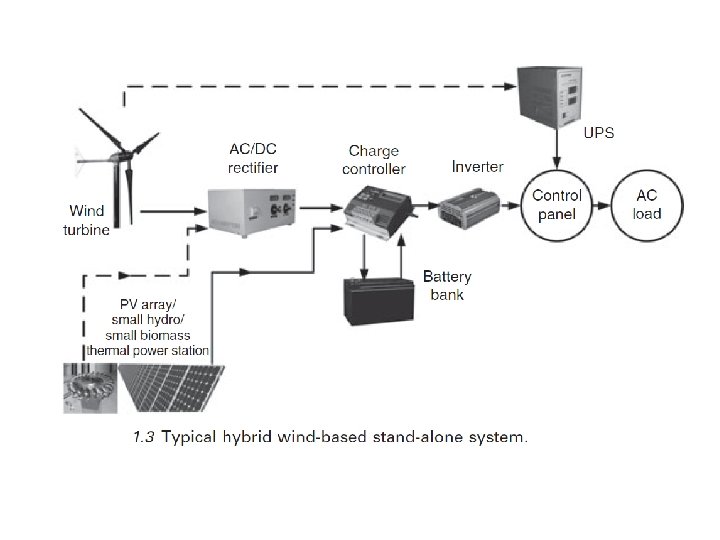 UPS

AC/DC rectifier

Charge controller

Inverter

Wind turbine

Control panel

AC load

Battery bank

PV array/ small hydro/ small biomass thermal power station

1.3 Typical hybrid wind-based stand-alone system.