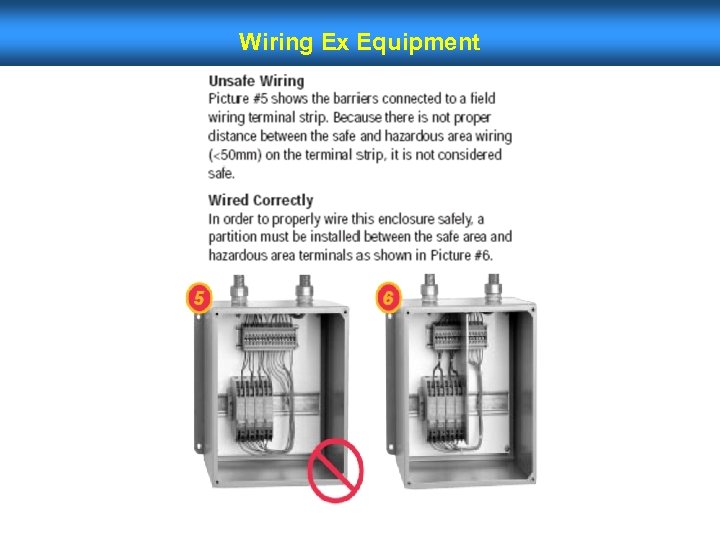 Wiring Ex Equipment

Unsafe Wiring
Picture #5 shows the barriers connected to a field wiring terminal strip. Because there is not proper distance between the safe and hazardous area wiring (<50mm) on the terminal strip, it is not considered safe.

Wired Correctly
In order to properly wire this enclosure safely, a partition must be installed between the safe area and hazardous area terminals as shown in Picture #6.

5

6