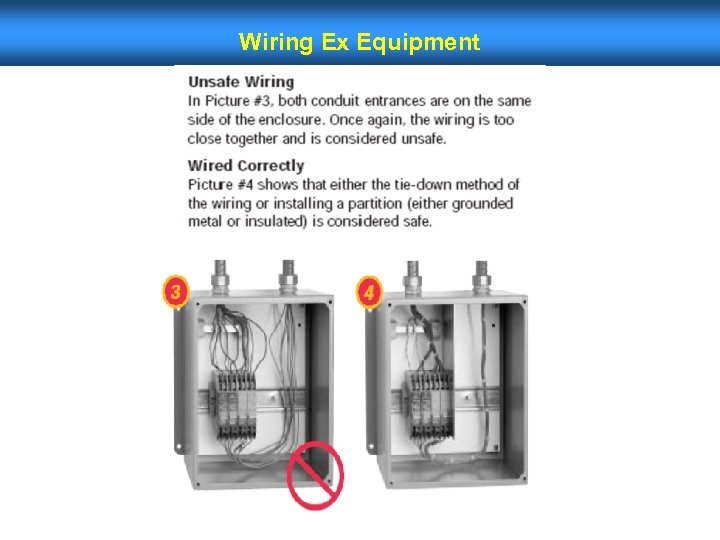 Wiring Ex Equipment

Unsafe Wiring
In Picture #3, both conduit entrances are on the same side of the enclosure. Once again, the wiring is too close together and is considered unsafe.

Wired Correctly
Picture #4 shows that either the tie-down method of the wiring or installing a partition (either grounded metal or insulated) is considered safe.

3

4